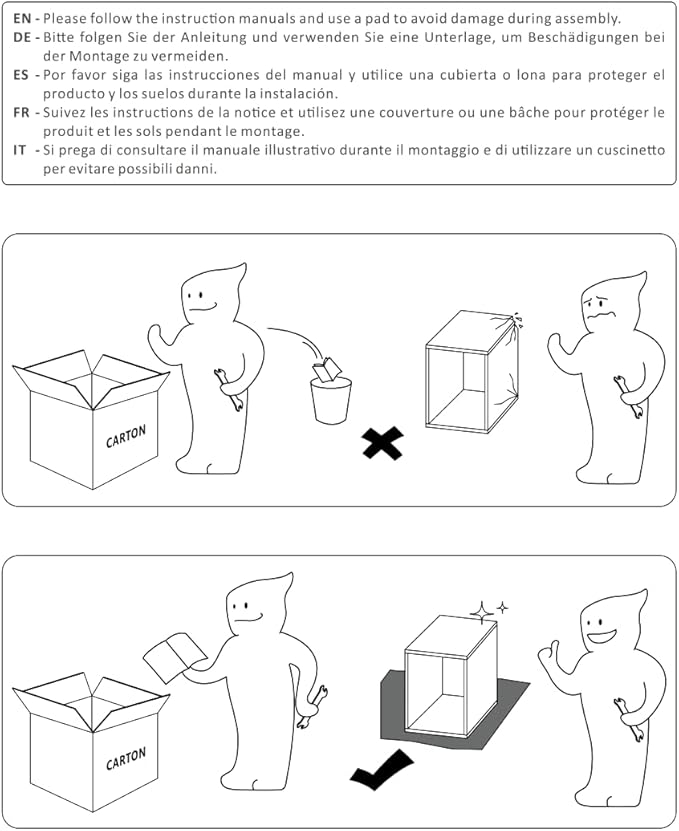 EN - Please follow the instruction manuals and use a pad to avoid damage during assembly.
DE - Bitte folgen Sie der Anleitung und verwenden Sie eine Unterlage, um Beschädigungen bei der Montage zu vermeiden.
ES - Por favor siga las instrucciones del manual y utilice una cubierta o lona para proteger el producto y los suelos durante la instalación.
FR - Suivez les instructions de la notice et utilisez une couverture ou une bâche pour protéger le produit et les sols pendant le montage.
IT - Si prega di consultare il manuale illustrativo durante il montaggio e di utilizzare un cuscinetto per evitare possibili danni.

CARTON

CARTON