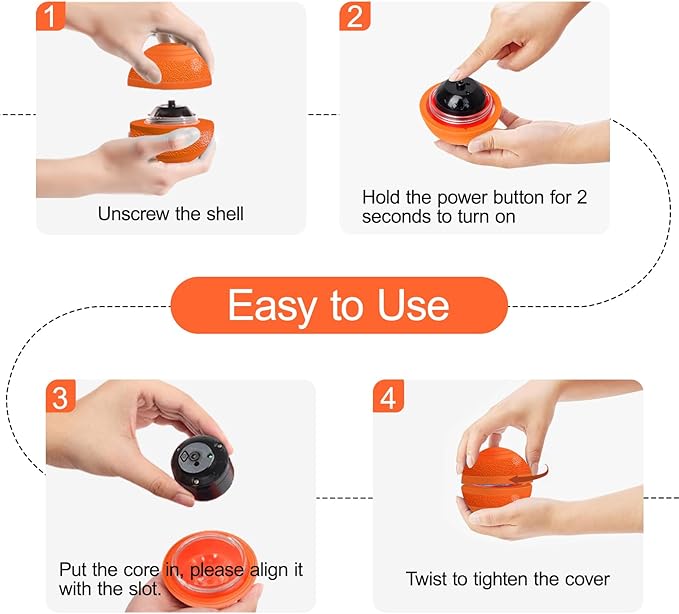 1

Unscrew the shell

2

Hold the power button for 2 seconds to turn on

Easy to Use

3

Put the core in, please align it with the slot.

4

Twist to tighten the cover