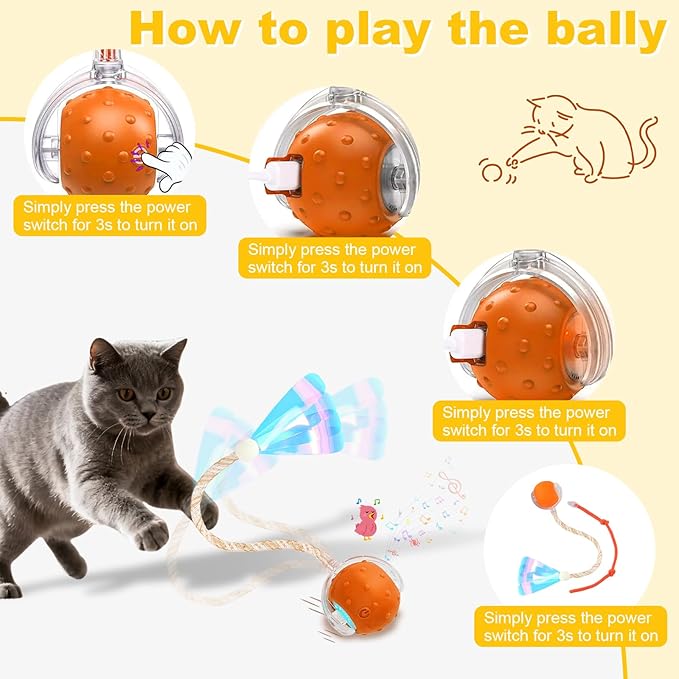 How to play the bally

Simply press the power switch for 3s to turn it on

Simply press the power switch for 3s to turn it on

Simply press the power switch for 3s to turn it on

Simply press the power switch for 3s to turn it on