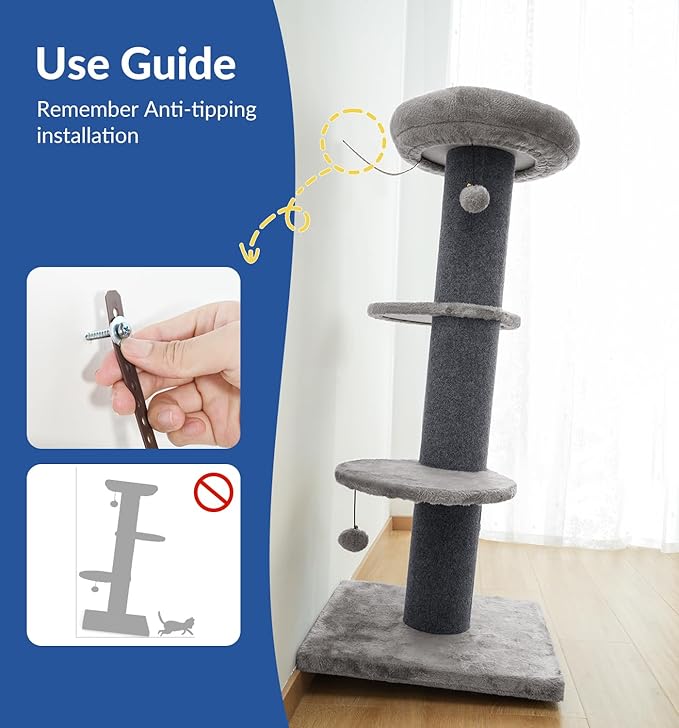 Use Guide

Remember Anti-tipping installation