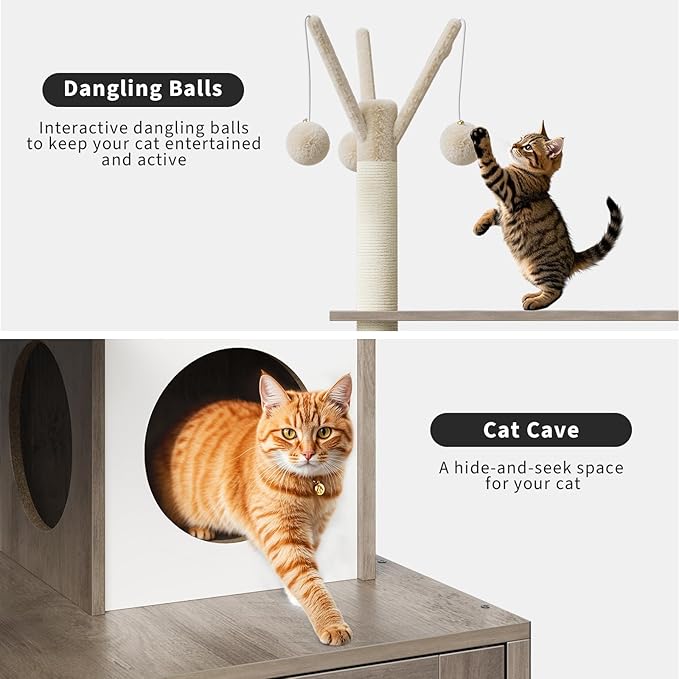 Dangling Balls

Interactive dangling balls to keep your cat entertained and active

Cat Cave

A hide-and-seek space for your cat