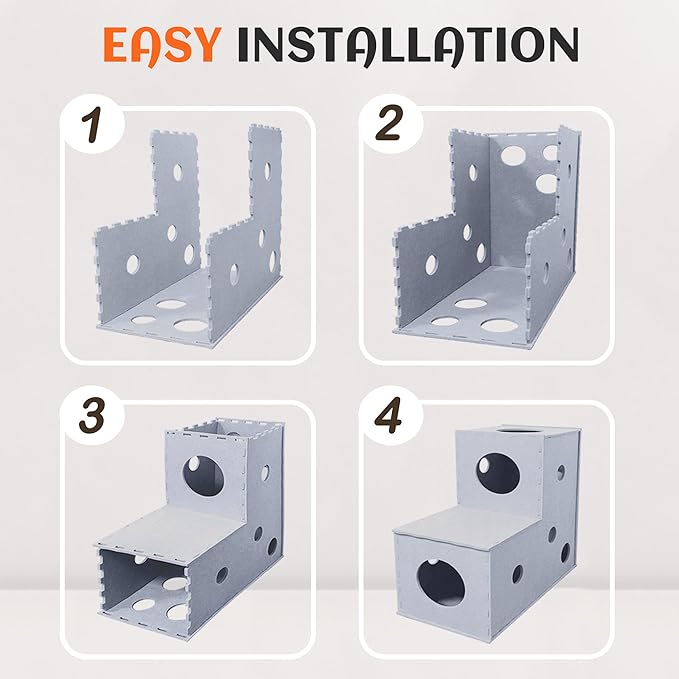 EASY INSTALLATION

1

2

3

4