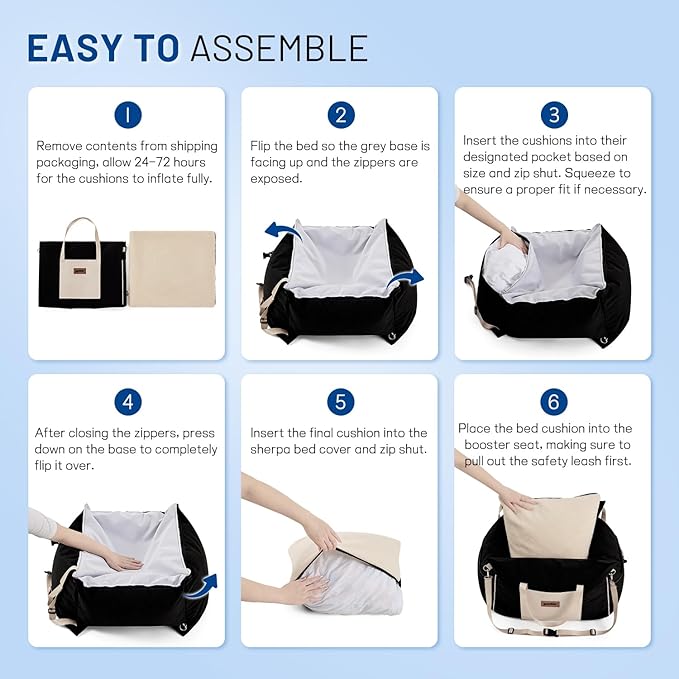 EASY TO ASSEMBLE

1
Remove contents from shipping packaging, allow 24-72 hours for the cushions to inflate fully.

2
Flip the bed so the grey base is facing up and the zippers are exposed.

3
Insert the cushions into their designated pocket based on size and zip shut. Squeeze to ensure a proper fit if necessary.

4
After closing the zippers, press down on the base to completely flip it over.

5
Insert the final cushion into the sherpa bed cover and zip shut.

6
Place the bed cushion into the booster seat, making sure to pull out the safety leash first.