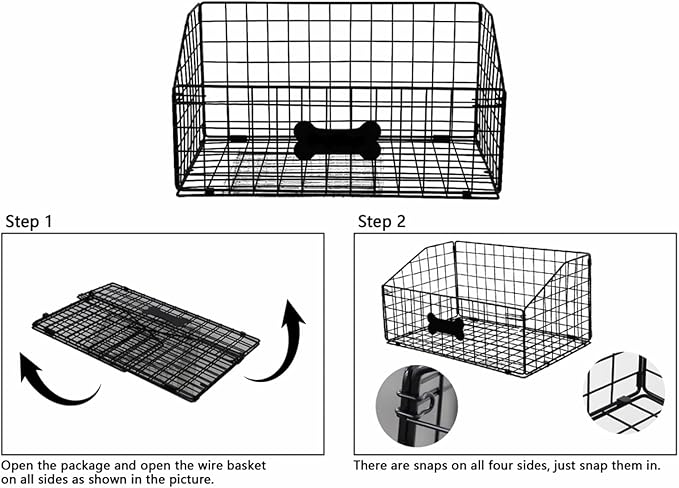 Step 1

Open the package and open the wire basket on all sides as shown in the picture.

Step 2

There are snaps on all four sides, just snap them in.