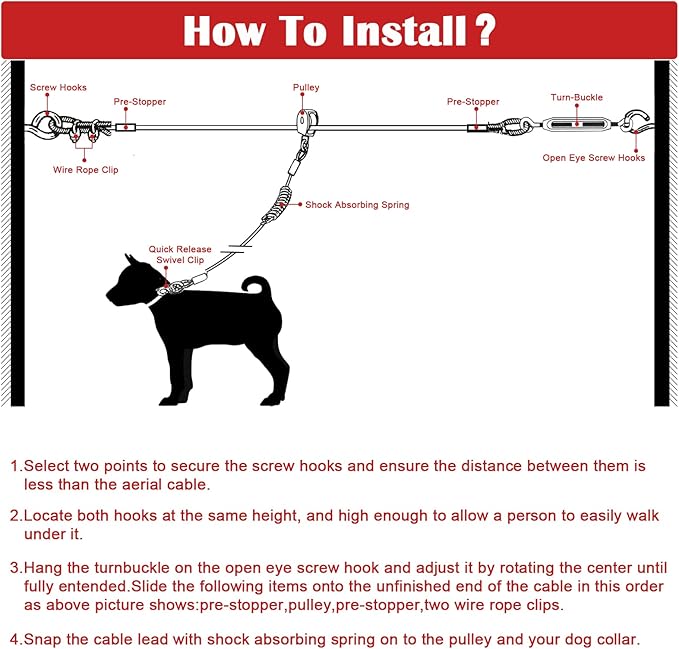 How To Install ?

Screw Hooks
Pre-Stopper
Pulley
Pre-Stopper
Turn-Buckle
Wire Rope Clip
Open Eye Screw Hooks
Shock Absorbing Spring
Quick Release Swivel Clip

1.Select two points to secure the screw hooks and ensure the distance between them is less than the aerial cable.

2.Locate both hooks at the same height, and high enough to allow a person to easily walk under it.

3.Hang the turnbuckle on the open eye screw hook and adjust it by rotating the center until fully entended.Slide the following items onto the unfinished end of the cable in this order as above picture shows:pre-stopper,pulley,pre-stopper,two wire rope clips.

4.Snap the cable lead with shock absorbing spring on to the pulley and your dog collar.