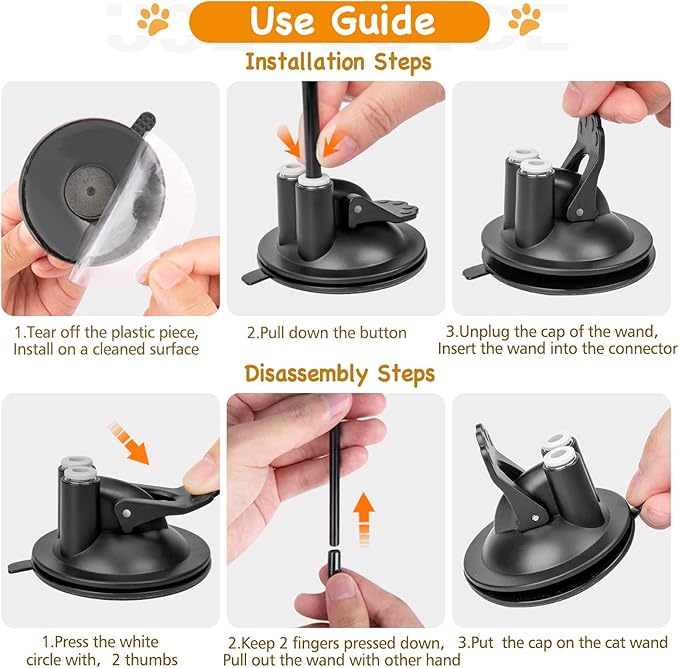 Use Guide

Installation Steps

1.Tear off the plastic piece, Install on a cleaned surface

2.Pull down the button

3.Unplug the cap of the wand, Insert the wand into the connector

Disassembly Steps

1.Press the white circle with, 2 thumbs

2.Keep 2 fingers pressed down, Pull out the wand with other hand

3.Put the cap on the cat wand