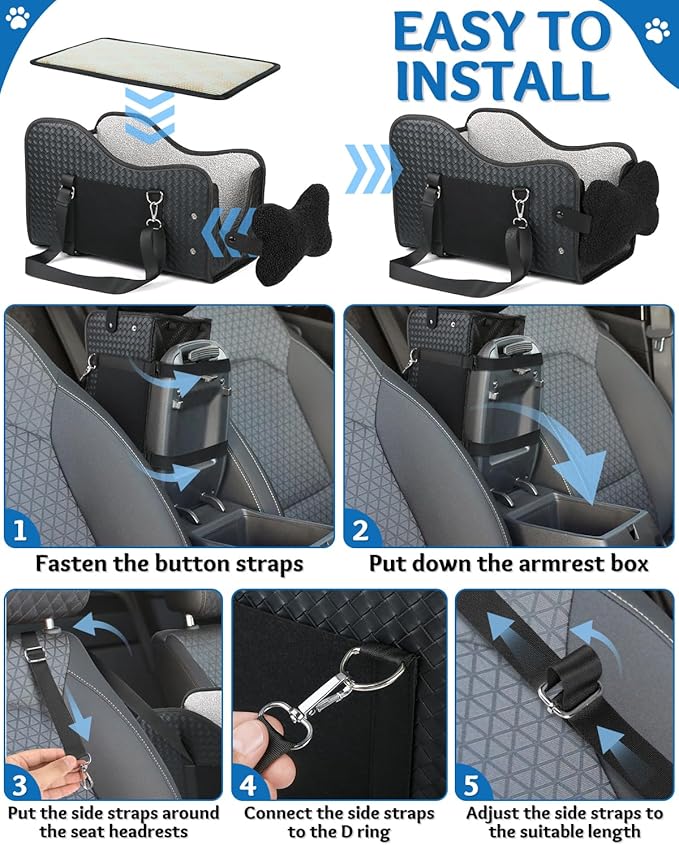 EASY TO INSTALL

1
Fasten the button straps

2
Put down the armrest box

3
Put the side straps around the seat headrests

4
Connect the side straps to the D ring

5
Adjust the side straps to the suitable length