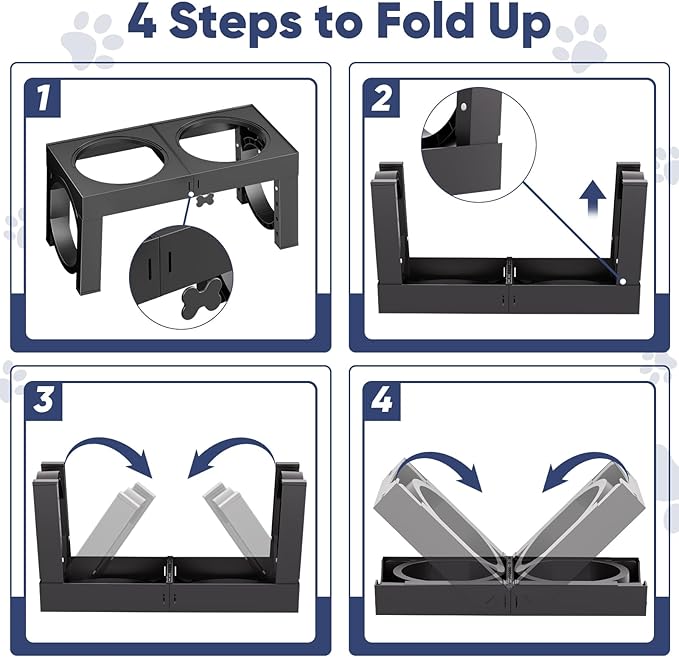 4 Steps to Fold Up

1

2

3

4