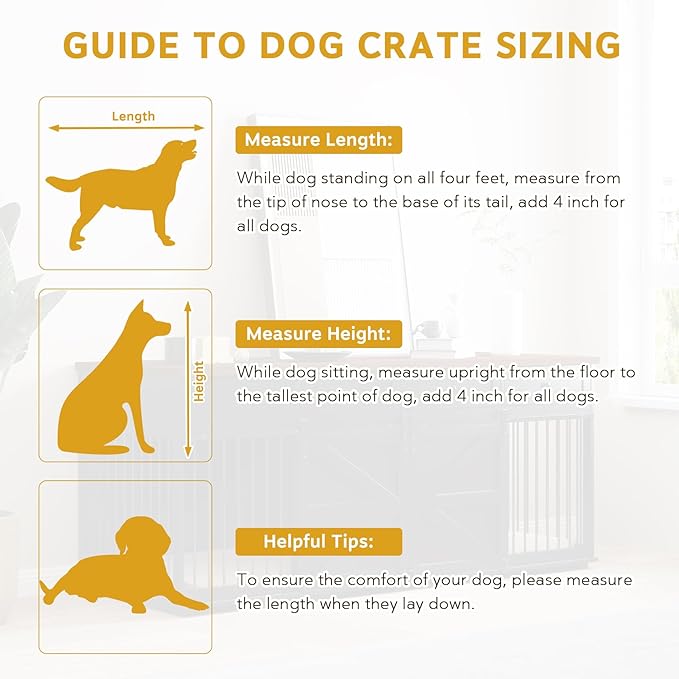 GUIDE TO DOG CRATE SIZING

Length

Measure Length:

While dog standing on all four feet, measure from the tip of nose to the base of its tail, add 4 inch for all dogs.

Height

Measure Height:

While dog sitting, measure upright from the floor to the tallest point of dog, add 4 inch for all dogs.

Helpful Tips:

To ensure the comfort of your dog, please measure the length when they lay down.