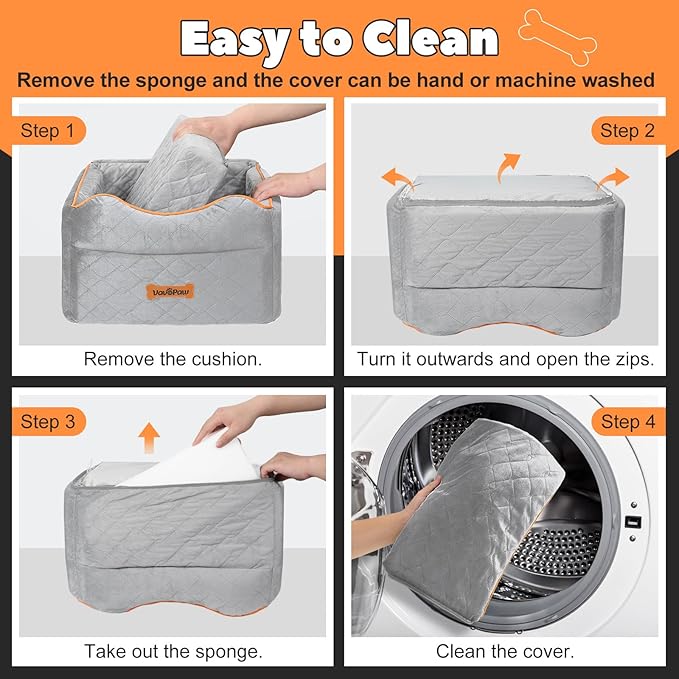 Easy to Clean

Remove the sponge and the cover can be hand or machine washed

Step 1

VavoPaw

Remove the cushion.

Step 2

Turn it outwards and open the zips.

Step 3

Take out the sponge.

Step 4

Clean the cover.