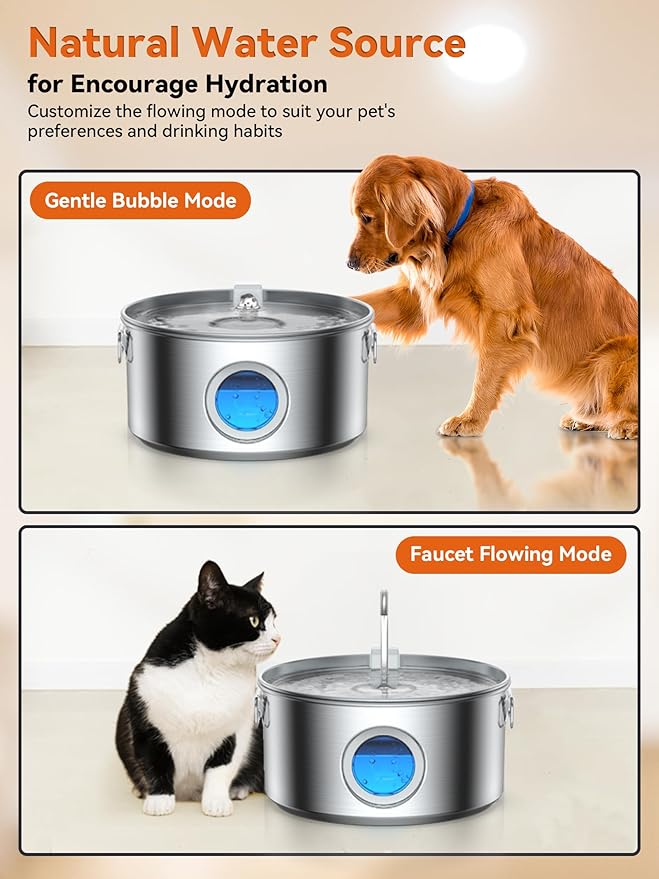 Natural Water Source

for Encourage Hydration

Customize the flowing mode to suit your pet's preferences and drinking habits

Gentle Bubble Mode

Faucet Flowing Mode