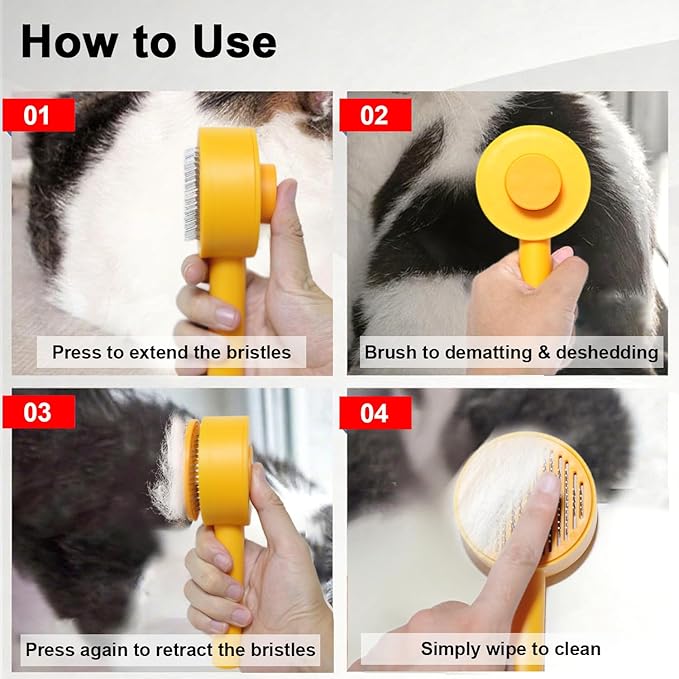 How to Use

01

Press to extend the bristles

02

Brush to dematting & deshedding

03

Press again to retract the bristles

04

Simply wipe to clean