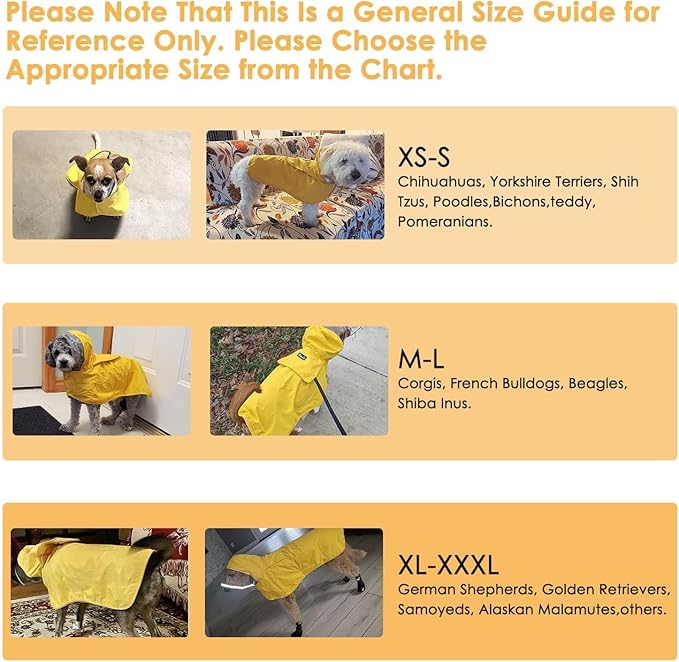 Please Note That This Is a General Size Guide for Reference Only. Please Choose the Appropriate Size from the Chart.

XS-S
Chihuahuas, Yorkshire Terriers, Shih Tzus, Poodles,Bichons,teddy, Pomeranians.

M-L
Corgis, French Bulldogs, Beagles, Shiba Inus.

XL-XXXL
German Shepherds, Golden Retrievers, Samoyeds, Alaskan Malamutes,others.