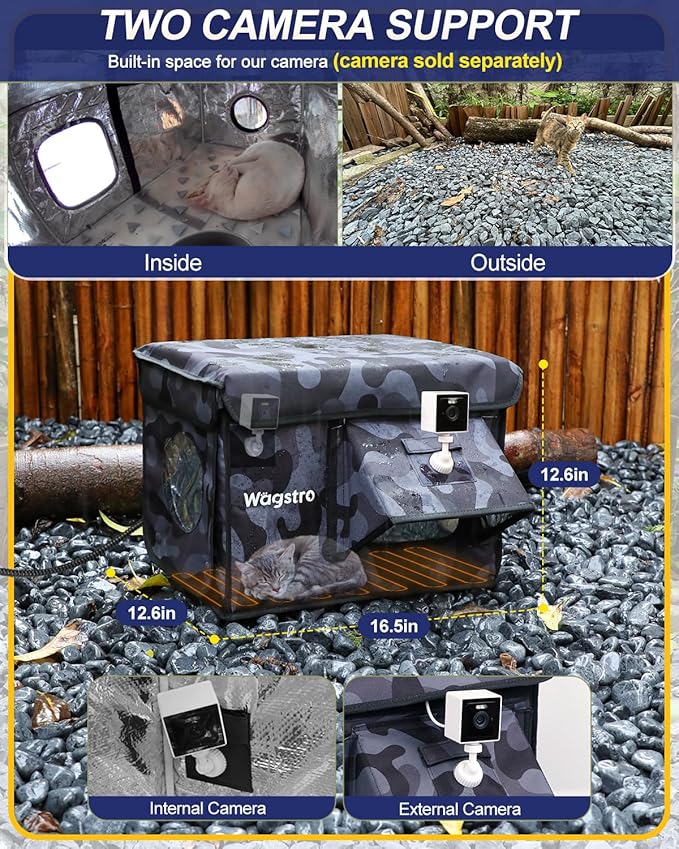 TWO CAMERA SUPPORT
Built-in space for our camera (camera sold separately)

Inside

Outside

Wagstro

12.6in

12.6in

16.5in

Internal Camera

External Camera