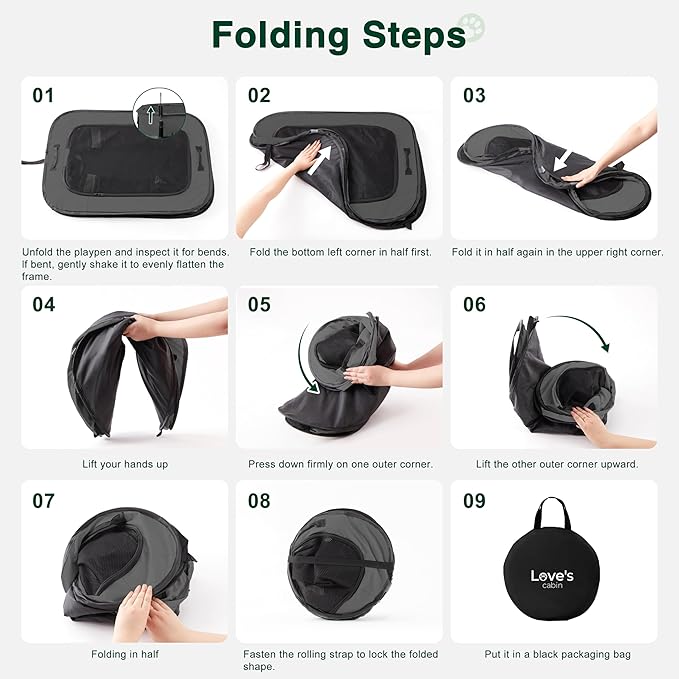 Folding Steps

01

Unfold the playpen and inspect it for bends. If bent, gently shake it to evenly flatten the frame.

02

Fold the bottom left corner in half first.

03

Fold it in half again in the upper right corner.

04

Lift your hands up

05

Press down firmly on one outer corner.

06

Lift the other outer corner upward.

07

Folding in half

08

Fasten the rolling strap to lock the folded shape.

09

Love's cabin

Put it in a black packaging bag