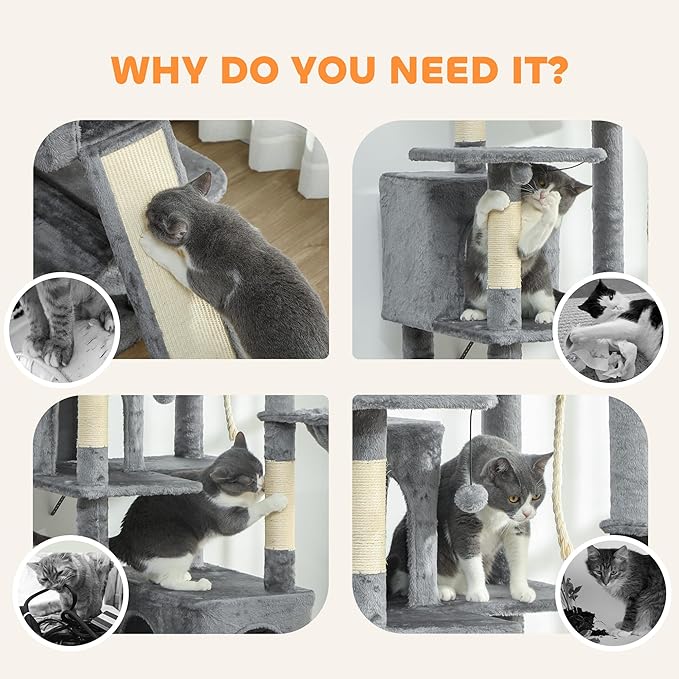 WHY DO YOU NEED IT?