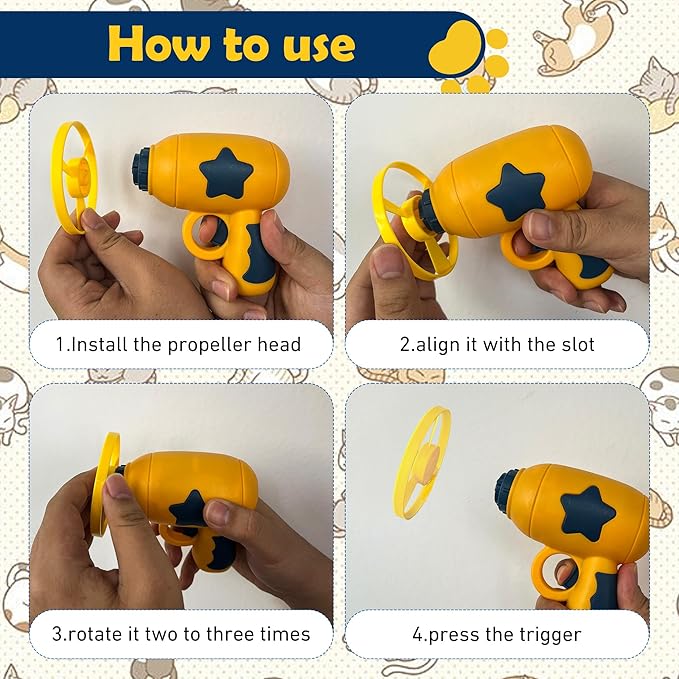 How to use

1.Install the propeller head

2.align it with the slot

3.rotate it two to three times

4.press the trigger