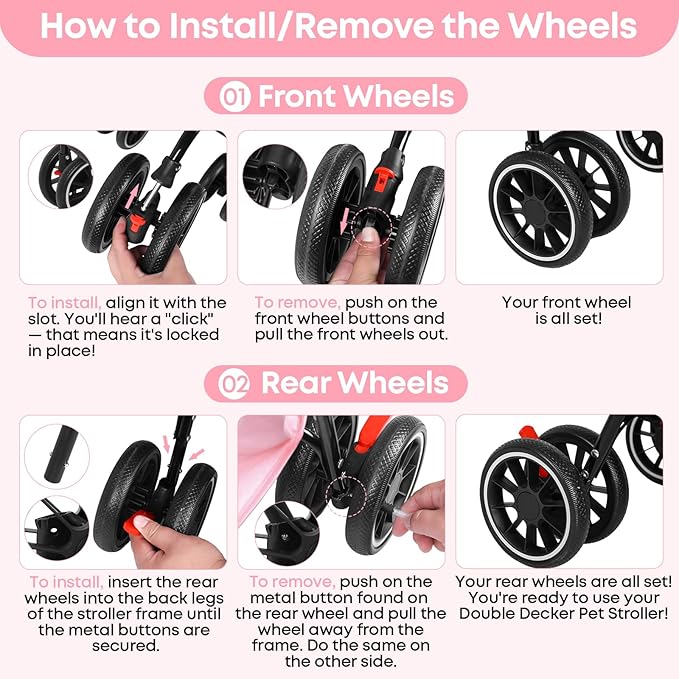 How to Install/Remove the Wheels

01 Front Wheels

To install, align it with the slot. You'll hear a "click" — that means it's locked in place!

To remove, push on the front wheel buttons and pull the front wheels out.

Your front wheel is all set!

02 Rear Wheels

To install, insert the rear wheels into the back legs of the stroller frame until the metal buttons are secured.

To remove, push on the metal button found on the rear wheel and pull the wheel away from the frame. Do the same on the other side.

Your rear wheels are all set! You're ready to use your Double Decker Pet Stroller!