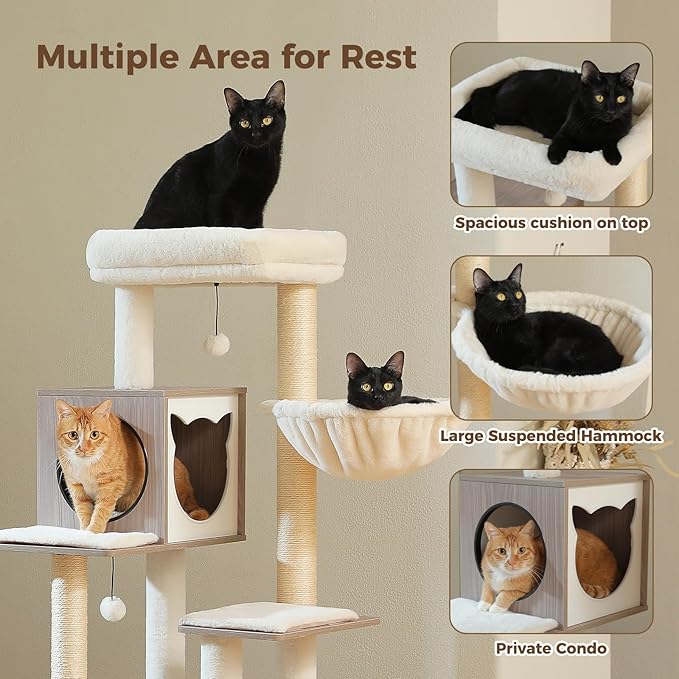 Multiple Area for Rest

Spacious cushion on top

Large Suspended Hammock

Private Condo