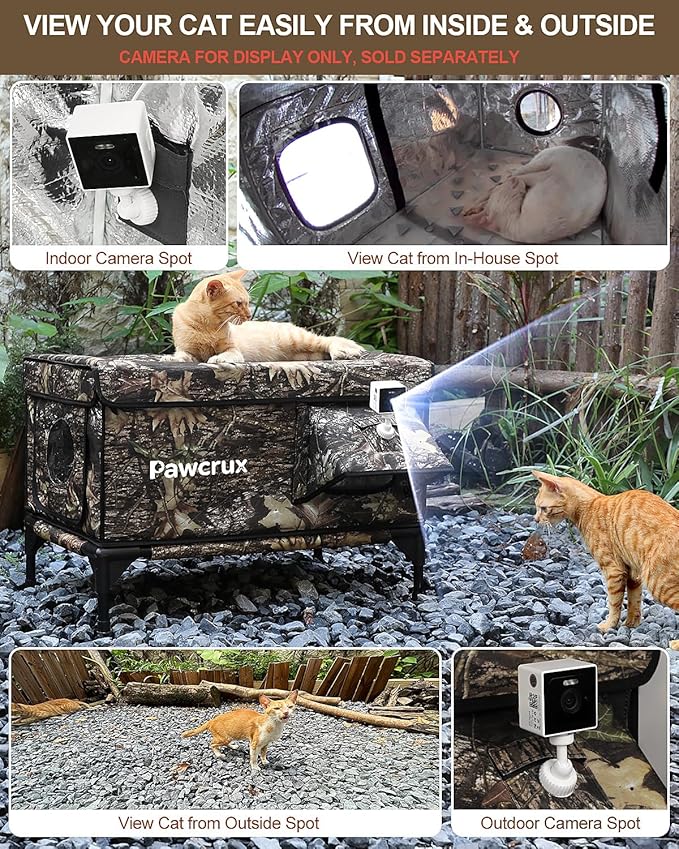 VIEW YOUR CAT EASILY FROM INSIDE & OUTSIDE

CAMERA FOR DISPLAY ONLY, SOLD SEPARATELY

Indoor Camera Spot

View Cat from In-House Spot

Pawcrux

View Cat from Outside Spot

Outdoor Camera Spot