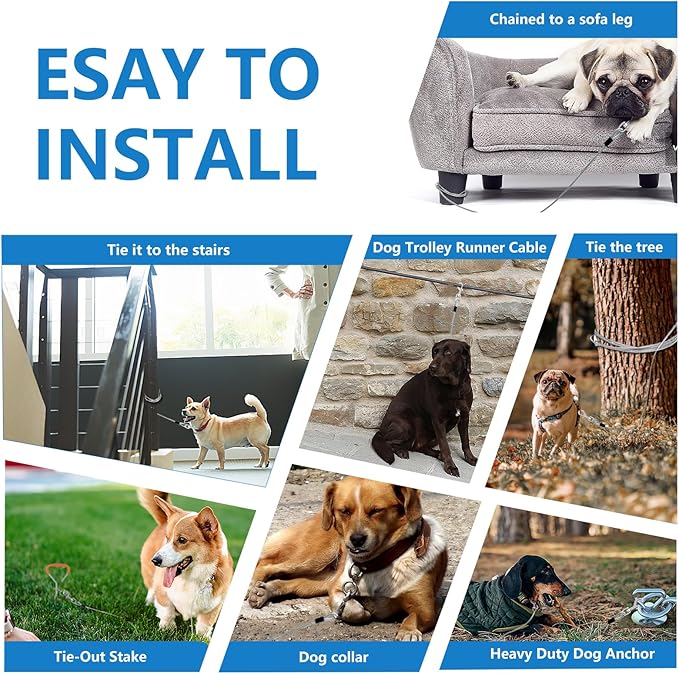 ESAY TO INSTALL

Chained to a sofa leg

Tie it to the stairs

Dog Trolley Runner Cable

Tie the tree

Tie-Out Stake

Dog collar

Heavy Duty Dog Anchor