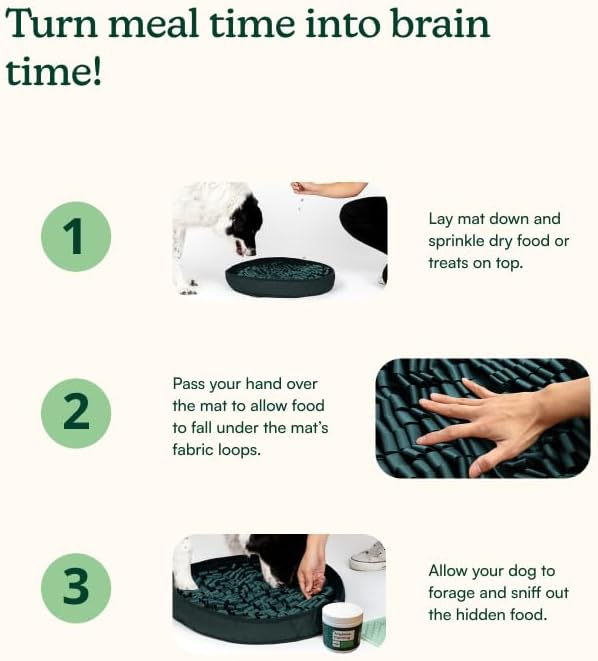 Turn meal time into brain time!

1

Lay mat down and sprinkle dry food or treats on top.

2

Pass your hand over the mat to allow food to fall under the mat's fabric loops.

3

Allow your dog to forage and sniff out the hidden food.