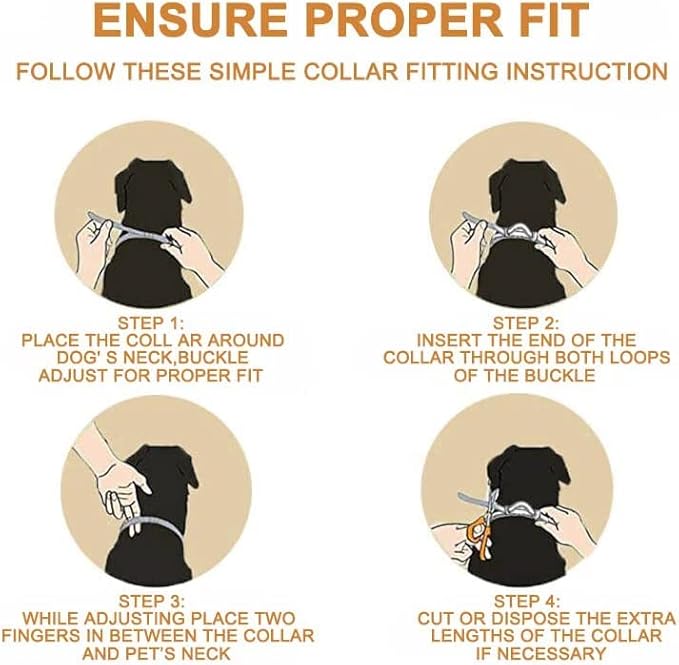 ENSURE PROPER FIT

FOLLOW THESE SIMPLE COLLAR FITTING INSTRUCTION

STEP 1:
PLACE THE COLL AR AROUND DOG' S NECK,BUCKLE ADJUST FOR PROPER FIT

STEP 2:
INSERT THE END OF THE COLLAR THROUGH BOTH LOOPS OF THE BUCKLE

STEP 3:
WHILE ADJUSTING PLACE TWO FINGERS IN BETWEEN THE COLLAR AND PET'S NECK

STEP 4:
CUT OR DISPOSE THE EXTRA LENGTHS OF THE COLLAR IF NECESSARY