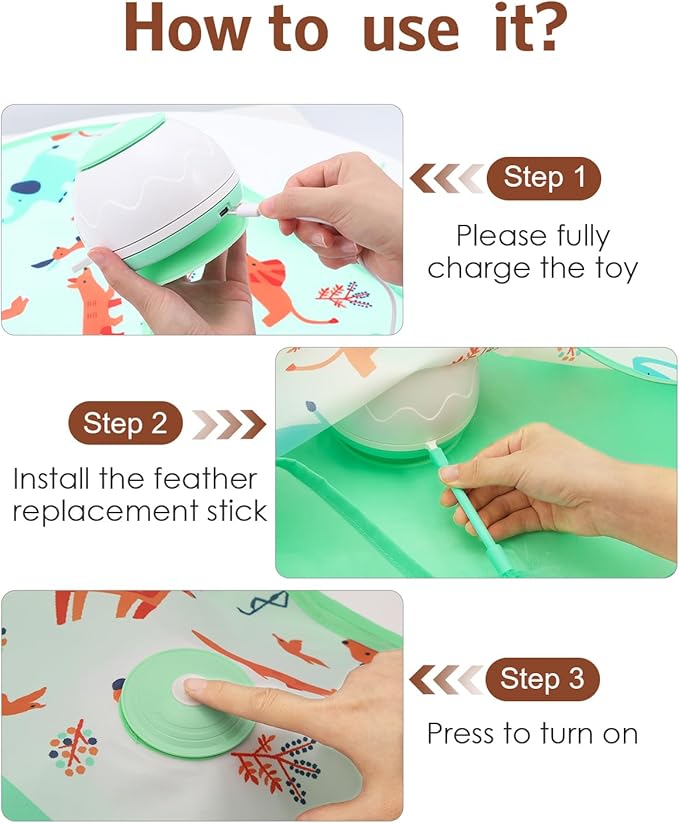 How to use it?

Step 1

Please fully charge the toy

Step 2

Install the feather replacement stick

Step 3

Press to turn on