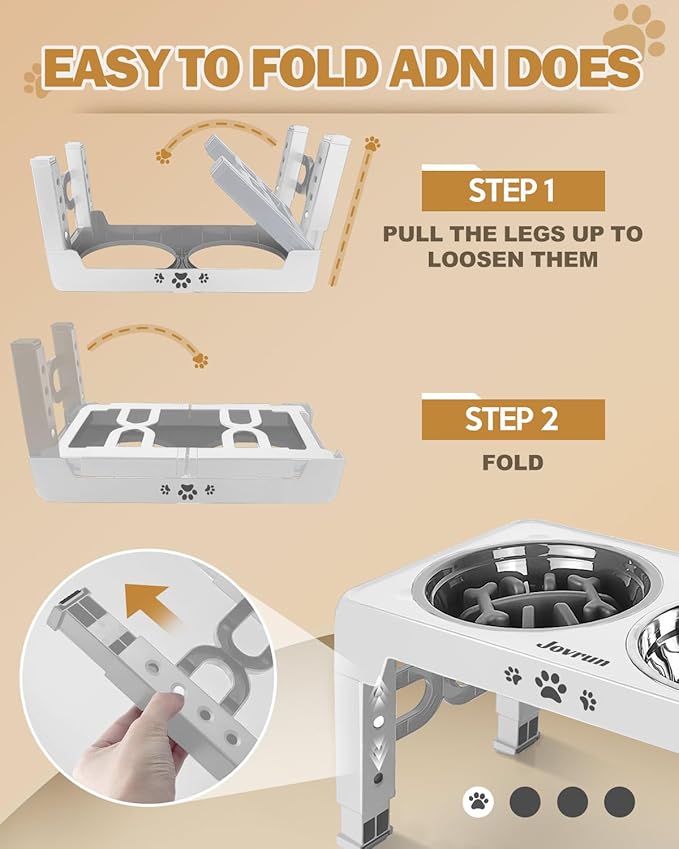 EASY TO FOLD ADN DOES

STEP 1

PULL THE LEGS UP TO LOOSEN THEM

STEP 2

FOLD

Jovrun