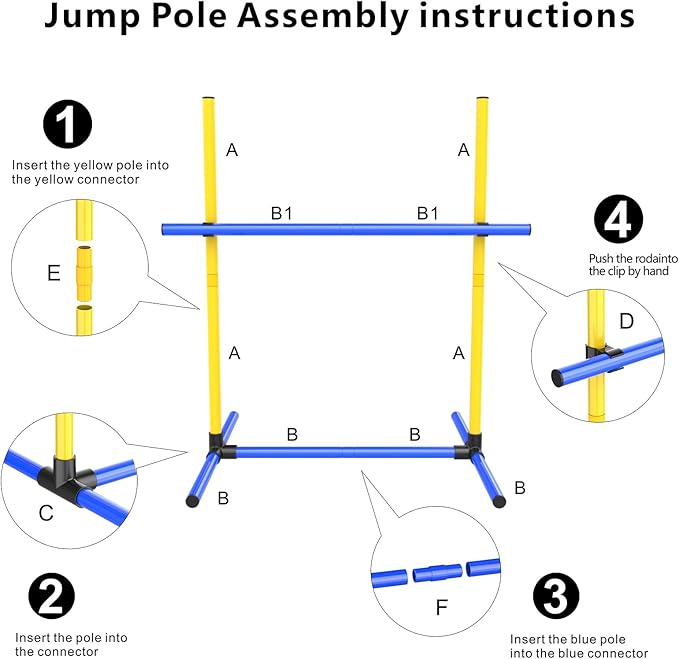 Jump Pole Assembly instructions

1

Insert the yellow pole into the yellow connector

E

A

A

B1

B1

4

Push the rodainto the clip by hand

D

A

A

C

B

B

B

B

F

2

Insert the pole into the connector

3

Insert the blue pole into the blue connector