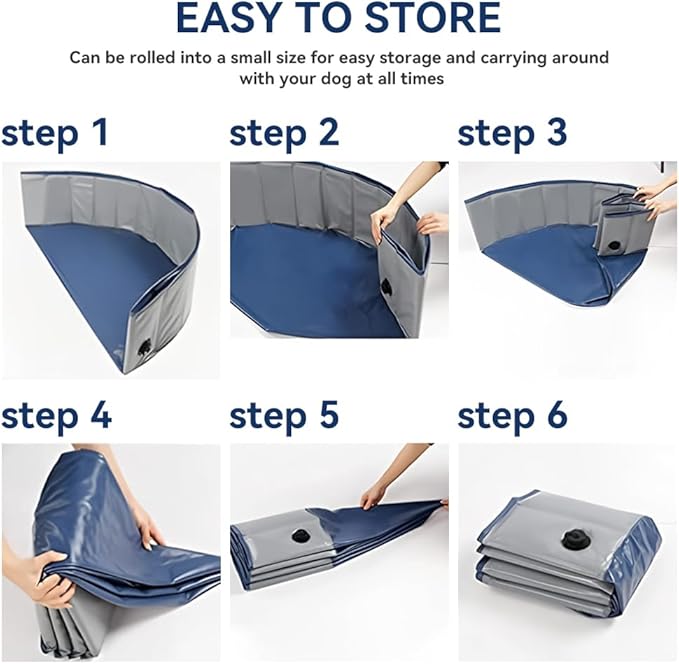 EASY TO STORE

Can be rolled into a small size for easy storage and carrying around with your dog at all times

step 1

step 2

step 3

step 4

step 5

step 6