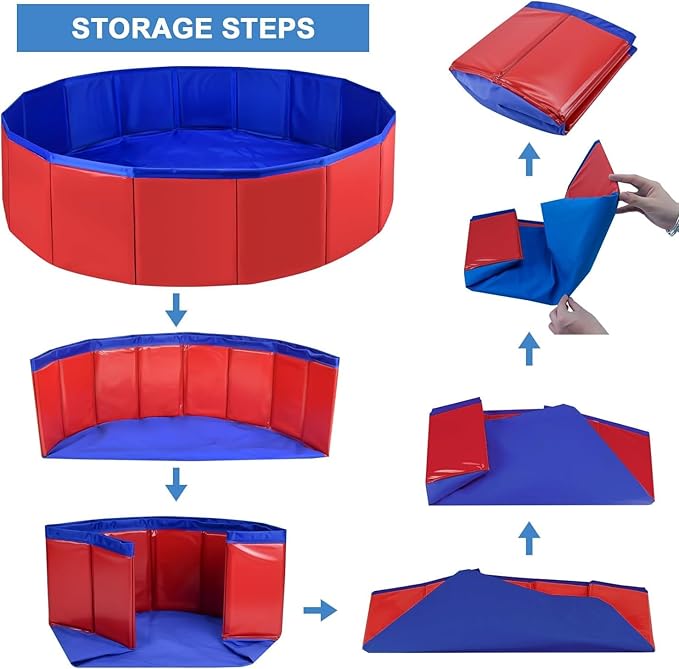 STORAGE STEPS