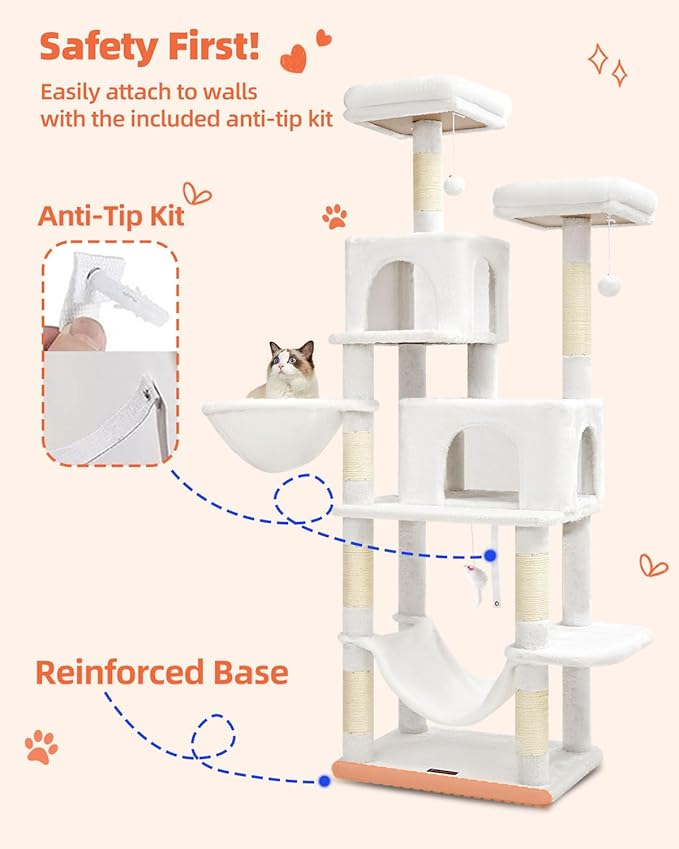 Safety First!
Easily attach to walls with the included anti-tip kit

Anti-Tip Kit

Reinforced Base