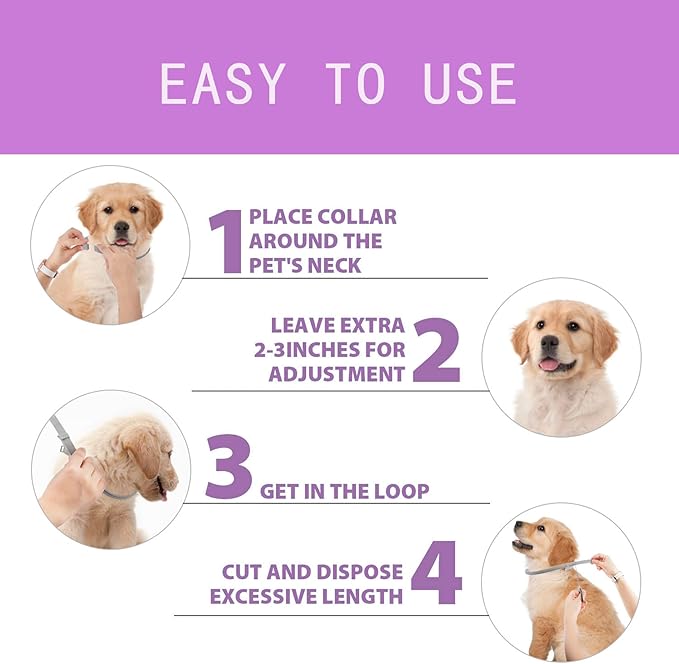 EASY TO USE

1 PLACE COLLAR AROUND THE PET'S NECK

LEAVE EXTRA 2-3INCHES FOR ADJUSTMENT 2

3 GET IN THE LOOP

CUT AND DISPOSE EXCESSIVE LENGTH 4