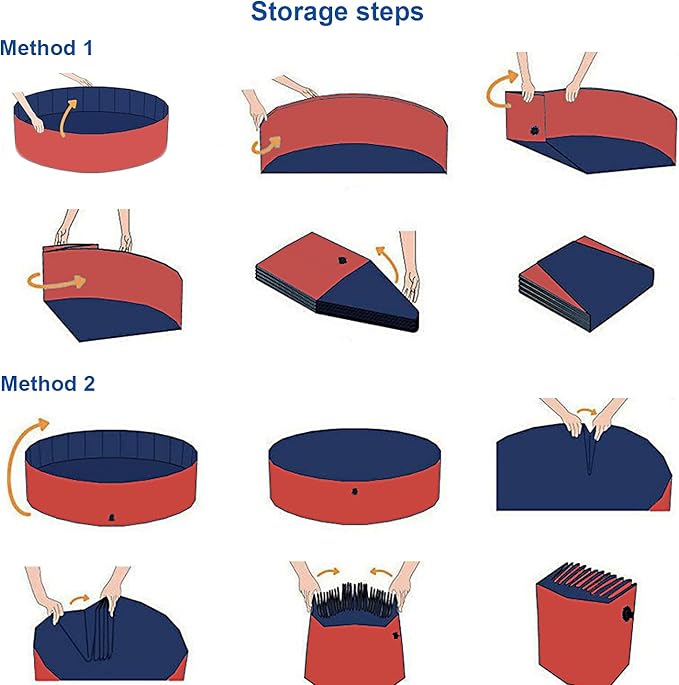 Storage steps

Method 1

Method 2