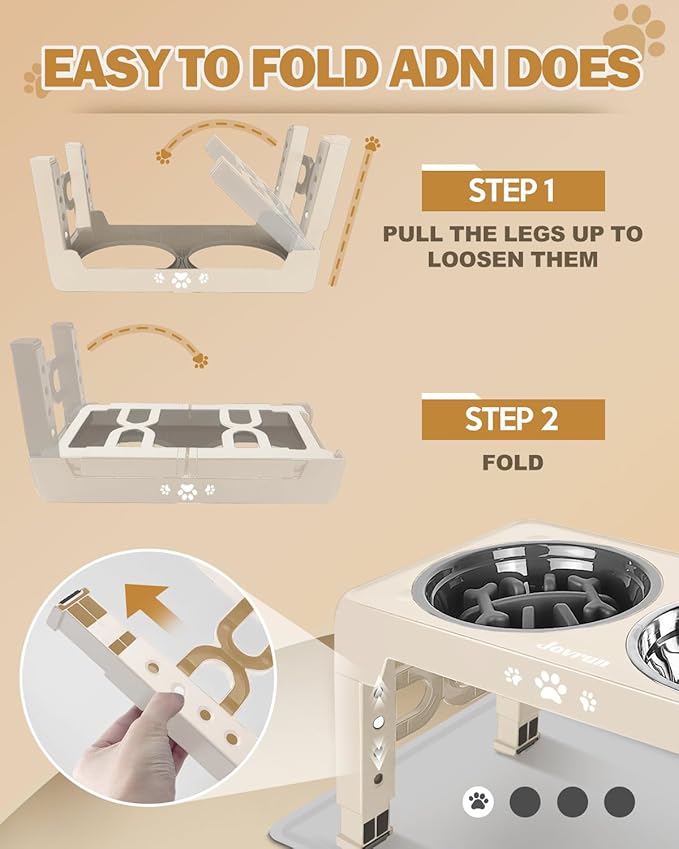 EASY TO FOLD ADN DOES

STEP 1

PULL THE LEGS UP TO LOOSEN THEM

STEP 2

FOLD

Jovran