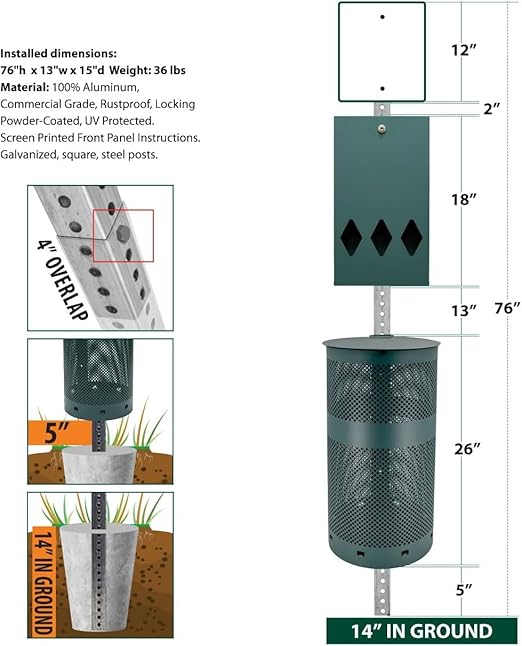 Installed dimensions:
76"h x 13"w x 15"d Weight: 36 lbs
Material: 100% Aluminum, Commercial Grade, Rustproof, Locking Powder-Coated, UV Protected.
Screen Printed Front Panel Instructions.
Galvanized, square, steel posts.

4" OVERLAP

5"

14" IN GROUND

12"
2"
18"
13"
76"
26"
5"
14" IN GROUND