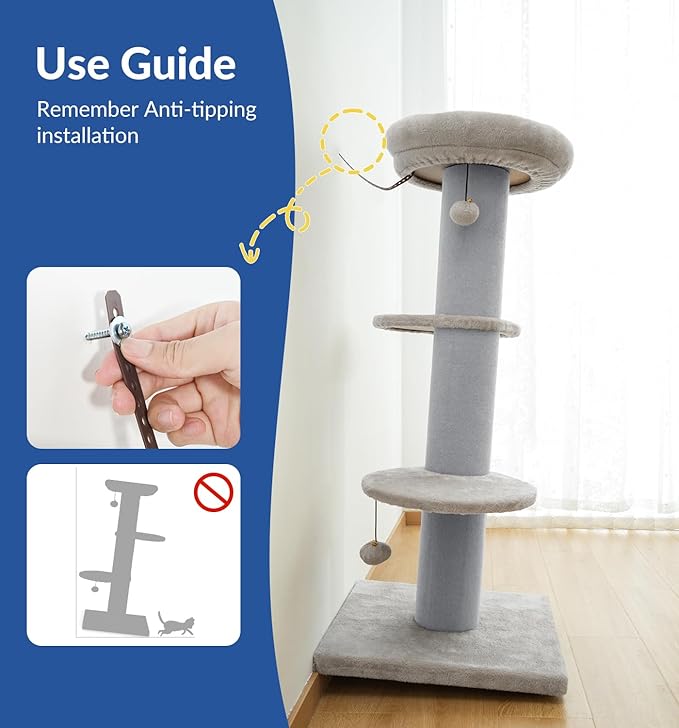 Use Guide

Remember Anti-tipping installation