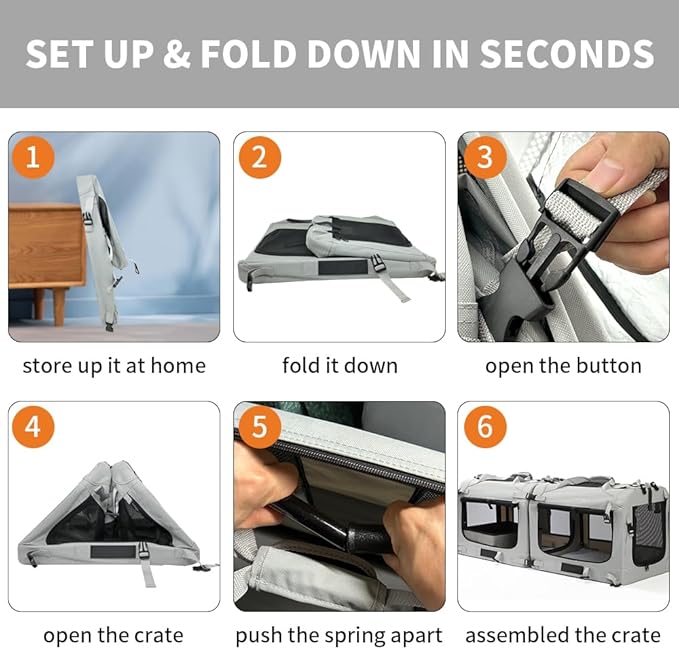 SET UP & FOLD DOWN IN SECONDS

1
store up it at home

2
fold it down

3
open the button

4
open the crate

5
push the spring apart

6
assembled the crate