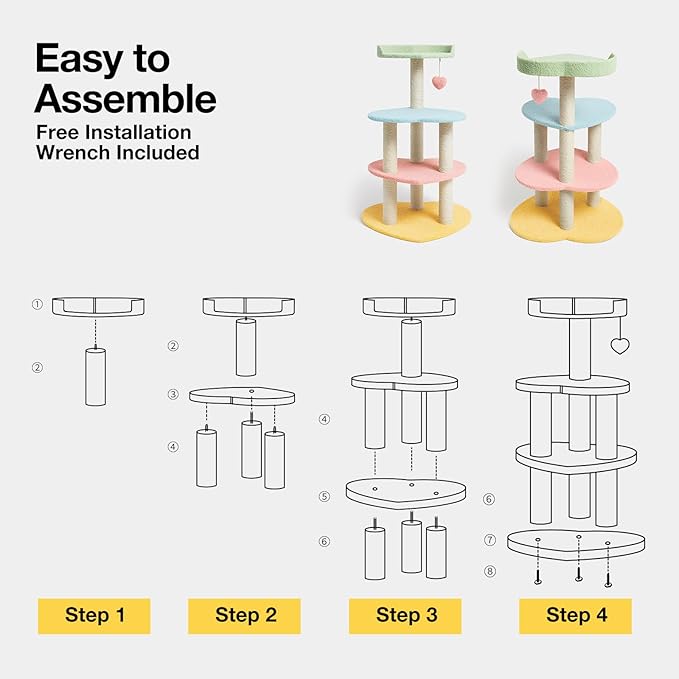 Easy to Assemble
Free Installation Wrench Included

①
②

②
③
④

④
⑤
⑥

⑥
⑦
⑧

Step 1

Step 2

Step 3

Step 4