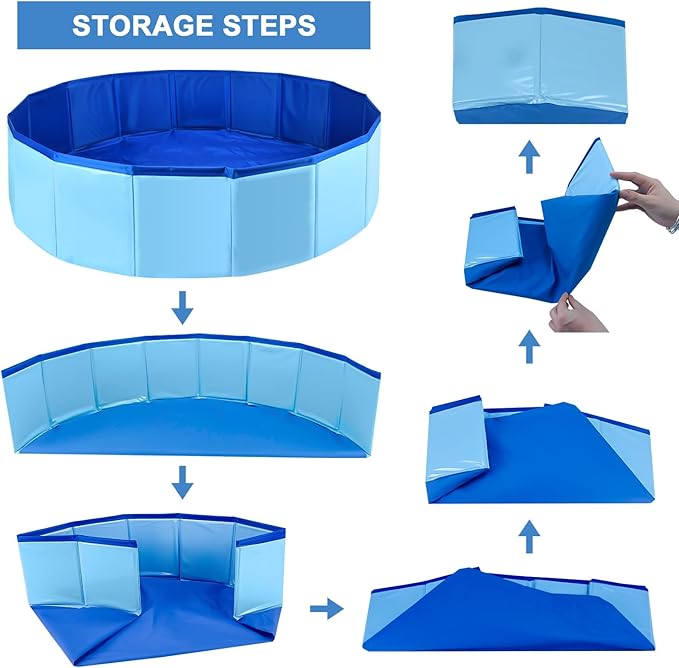 STORAGE STEPS