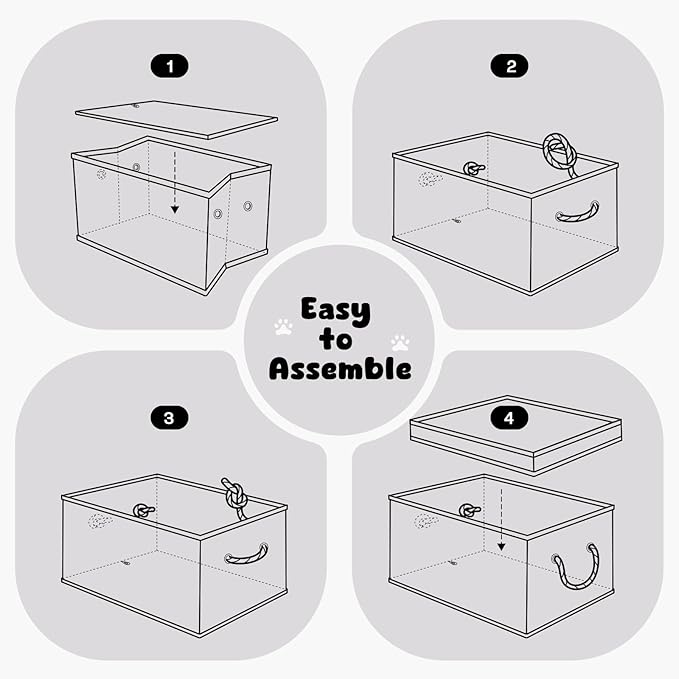 1

2

Easy to Assemble

3

4