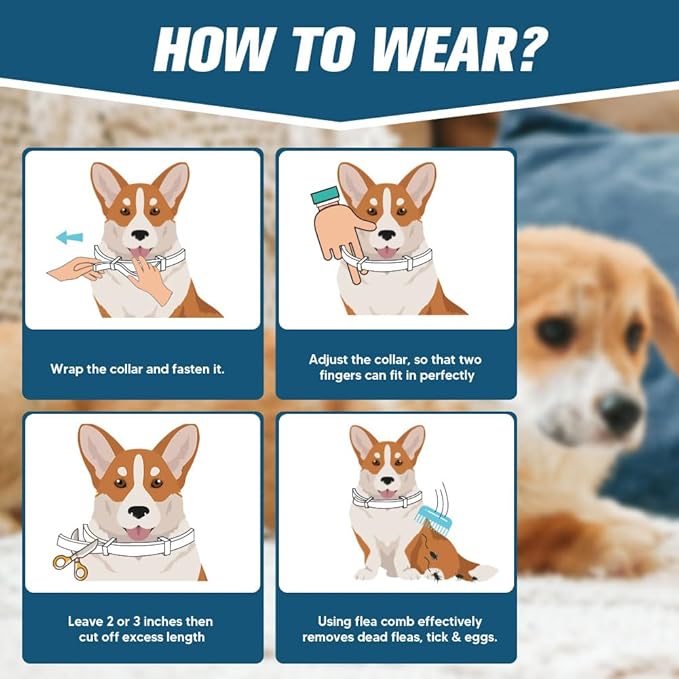 HOW TO WEAR?

Wrap the collar and fasten it.

Adjust the collar, so that two fingers can fit in perfectly

Leave 2 or 3 inches then cut off excess length

Using flea comb effectively removes dead fleas, tick & eggs.