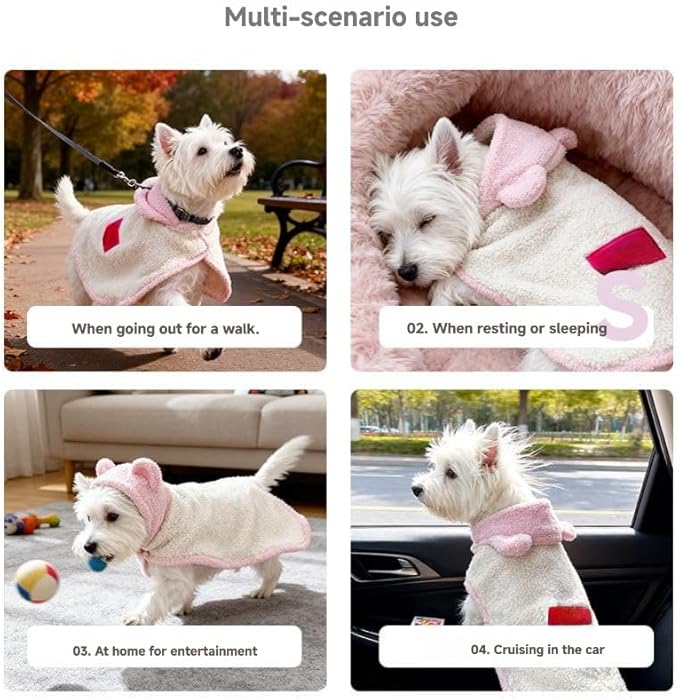 Multi-scenario use

When going out for a walk.

02. When resting or sleeping

S

03. At home for entertainment

04. Cruising in the car