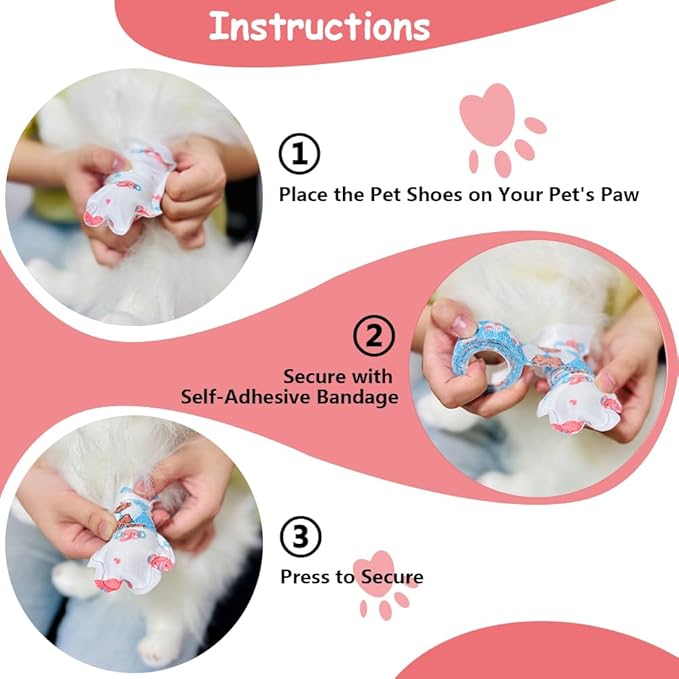 Instructions

①
Place the Pet Shoes on Your Pet's Paw

②
Secure with Self-Adhesive Bandage

③
Press to Secure