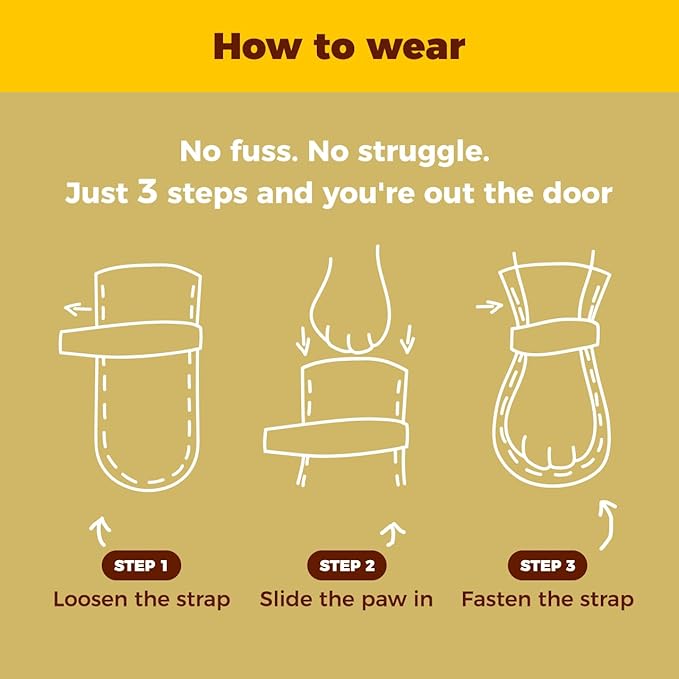 How to wear

No fuss. No struggle.
Just 3 steps and you're out the door

STEP 1
Loosen the strap

STEP 2
Slide the paw in

STEP 3
Fasten the strap