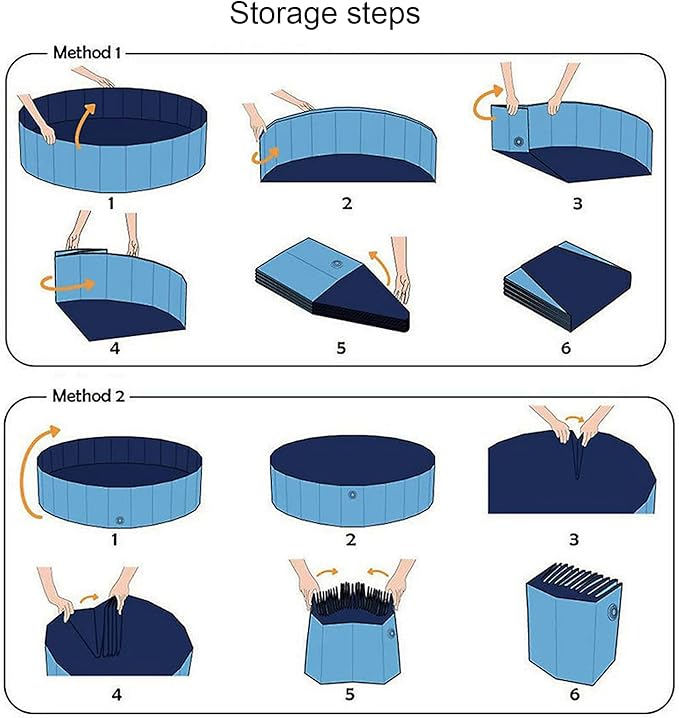 Storage steps

Method 1

1

2

3

4

5

6

Method 2

1

2

3

4

5

6