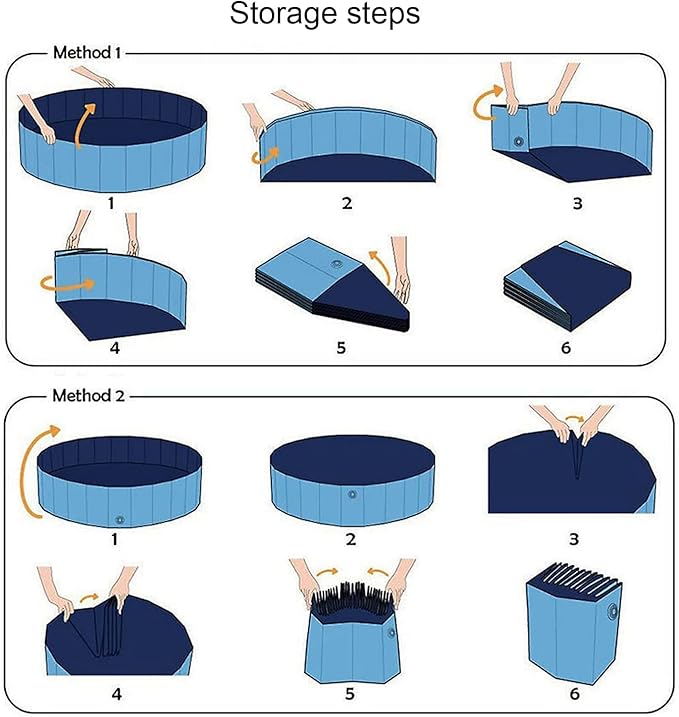 Storage steps

Method 1

1

2

3

4

5

6

Method 2

1

2

3

4

5

6