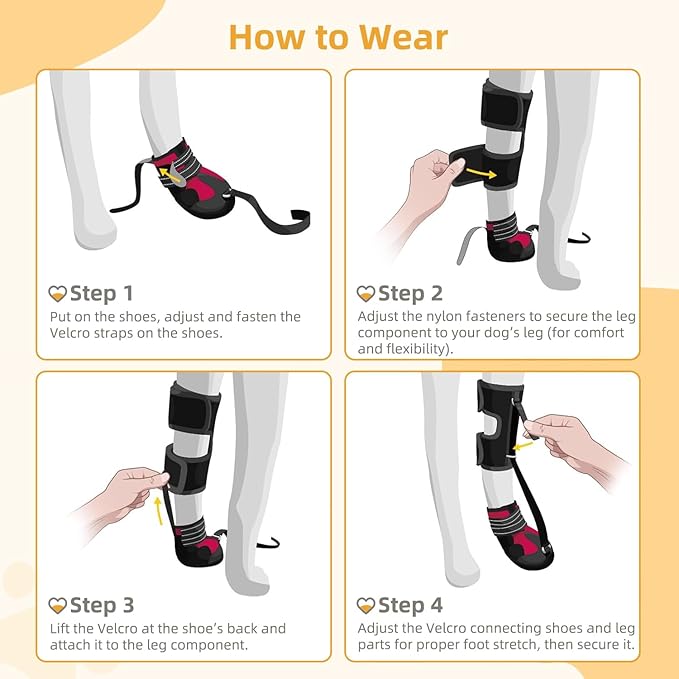 How to Wear

Step 1
Put on the shoes, adjust and fasten the Velcro straps on the shoes.

Step 2
Adjust the nylon fasteners to secure the leg component to your dog's leg (for comfort and flexibility).

Step 3
Lift the Velcro at the shoe's back and attach it to the leg component.

Step 4
Adjust the Velcro connecting shoes and leg parts for proper foot stretch, then secure it.