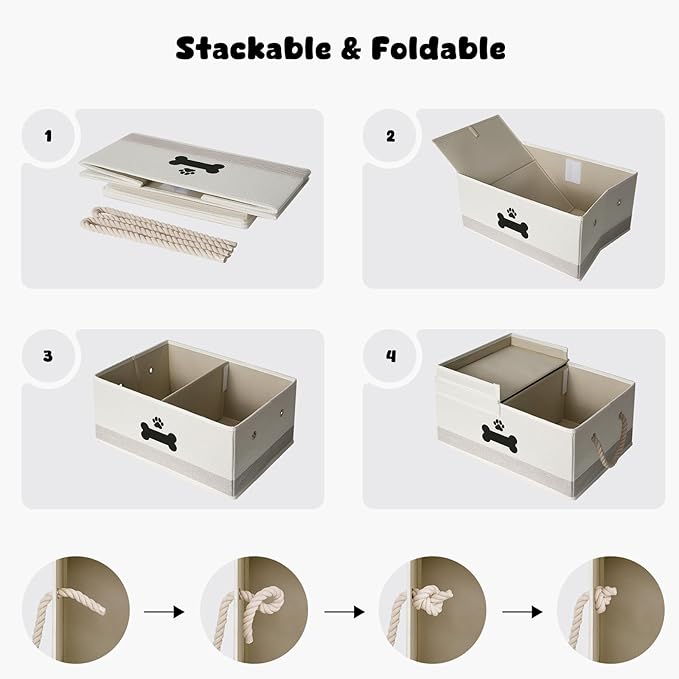 Stackable & Foldable

1

2

3

4